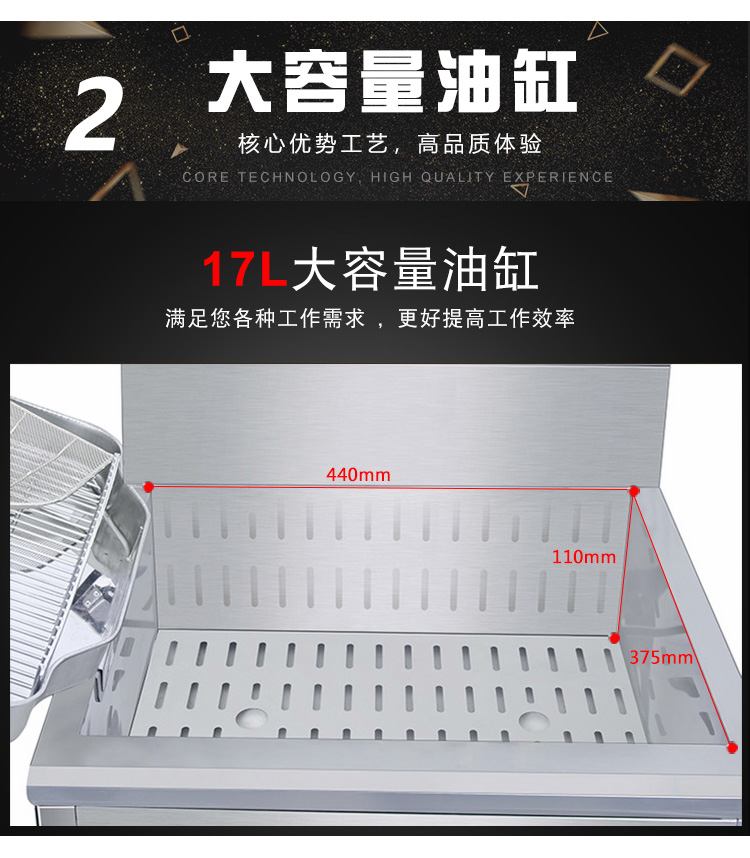 2 大容量油缸

核心优势工艺，高品质体验

CORE TECHNOLOGY, HIGH QUALITY EXPERIENCE

17L大容量油缸

满足您各种工作需求 ，更好提高工作效率

440mm

110mm

375mm