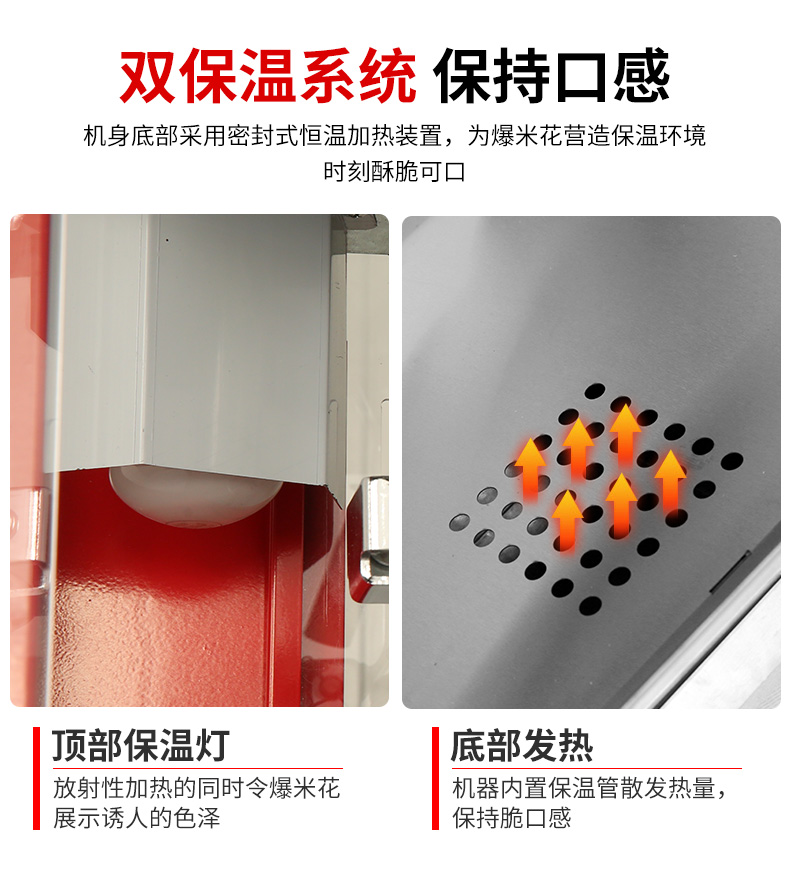 双保温系统 保持口感

机身底部采用密封式恒温加热装置，为爆米花营造保温环境
时刻酥脆可口

顶部保温灯

放射性加热的同时令爆米花展示诱人的色泽

底部发热

机器内置保温管散发热量，保持脆口感